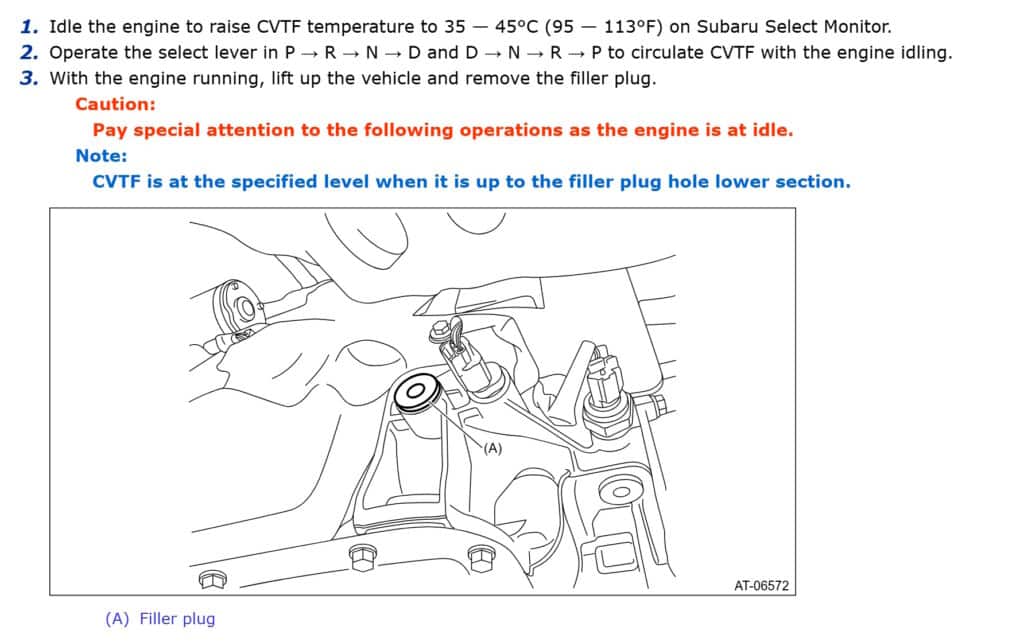 1. Idle the engine to raise CVTF temperature to 35 — 45°C (95 — 113°F) on Subaru Select Monitor.
2. Operate the select lever in P → R → N → D and D → N → R → P to circulate CVTF with the engine idling.
3. With the engine running, lift up the vehicle and remove the filler plug.

Caution:

Pay special attention to the following operations as the engine is at idle.

Note:

CVTF is at the specified level when it is up to the filler plug hole lower section.

(A)

AT-06572

(A) Filler plug