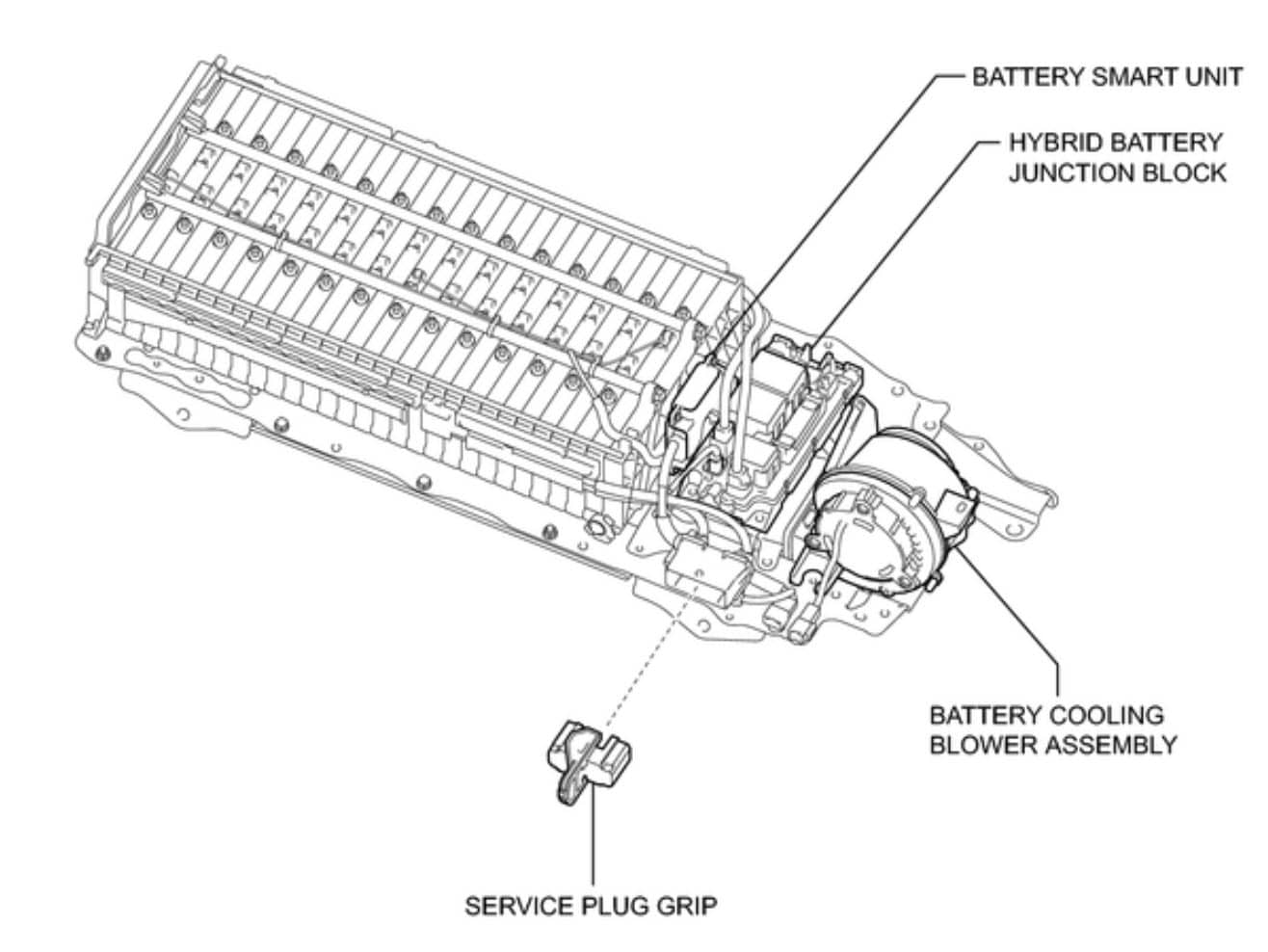 BATTERY SMART UNIT

HYBRID BATTERY JUNCTION BLOCK

BATTERY COOLING BLOWER ASSEMBLY

SERVICE PLUG GRIP